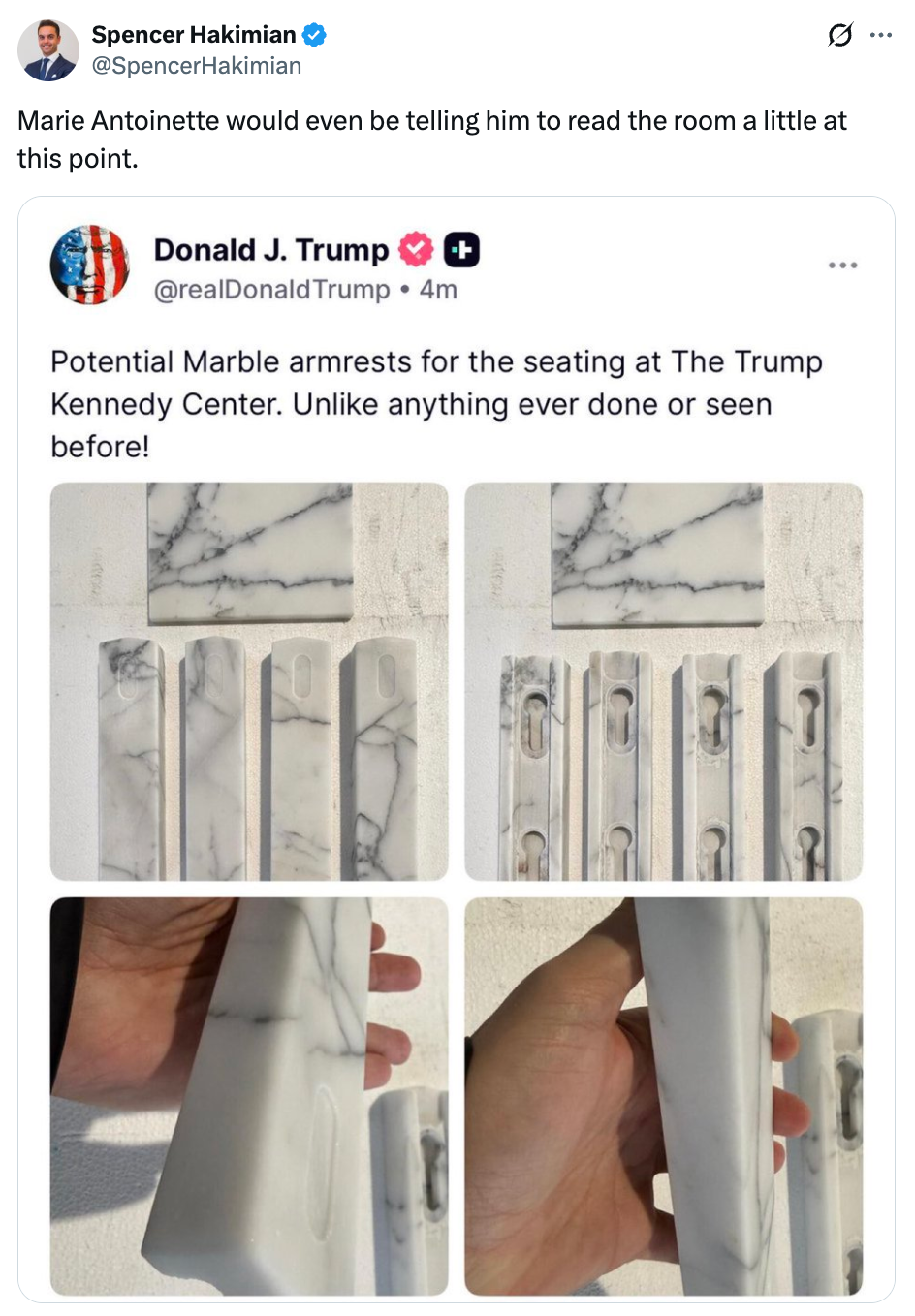 Spencer Hakimian
@SpencerHakimian

Marie Antoinette would even be telling him to read the room a little at this point.

Donald J. Trump
@realDonaldTrump • 4m

Potential Marble armrests for the seating at The Trump Kennedy Center. Unlike anything ever done or seen before!